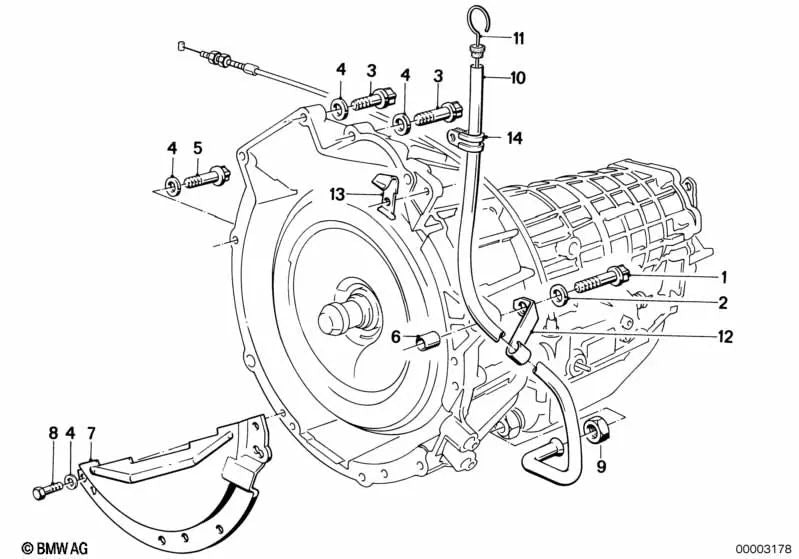 11
10
4
3
4
3
14
4
5
13
1
2
6
12
8
4
7
9
© BMW AG
00003178