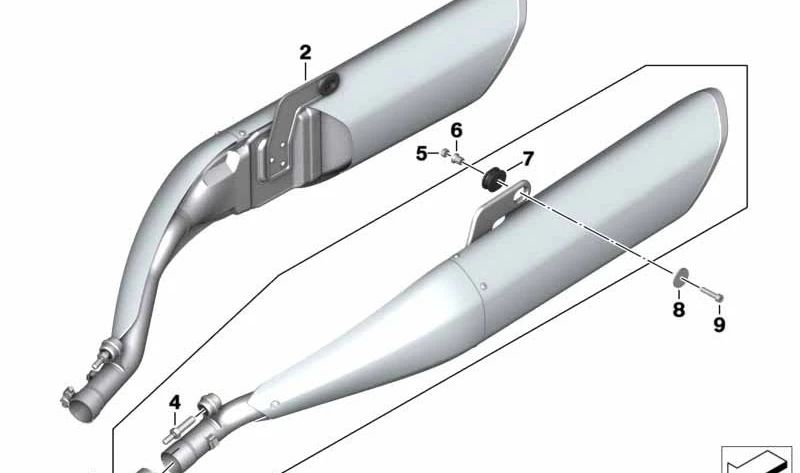 2
6
5
7
8
9
4