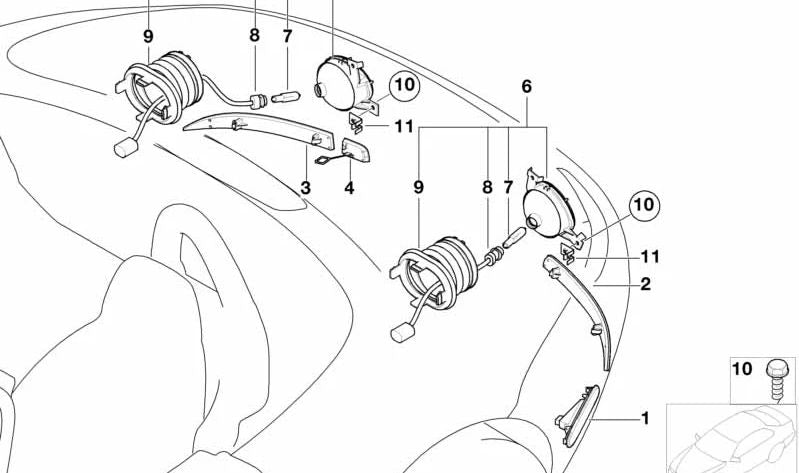 9
8
7
10
11
3
4
6
9
8
7
10
11
2
10
1