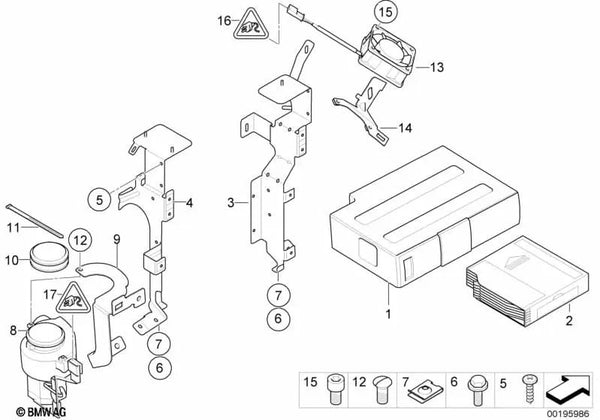 16
15
13
14
5
4
3
11
12
9
10
17
8
7
6
7
6
1
2
15
12
7
6
5
© BMW AG
00195986