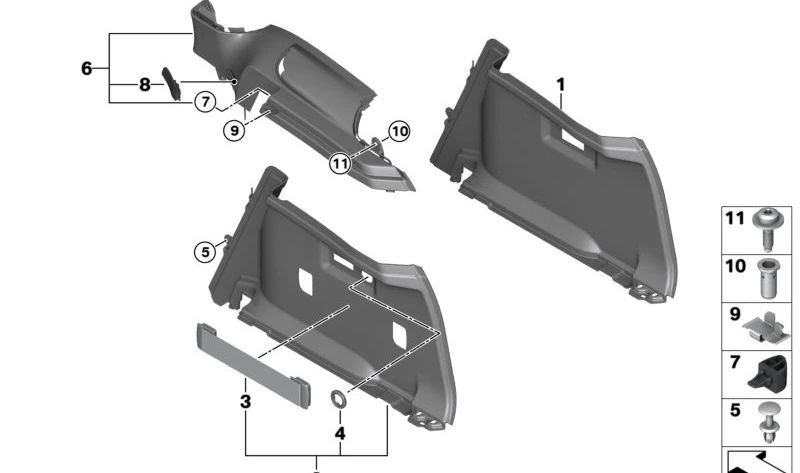 6
8
7
9
10
11
1
5
3
4
11
10
9
7
5