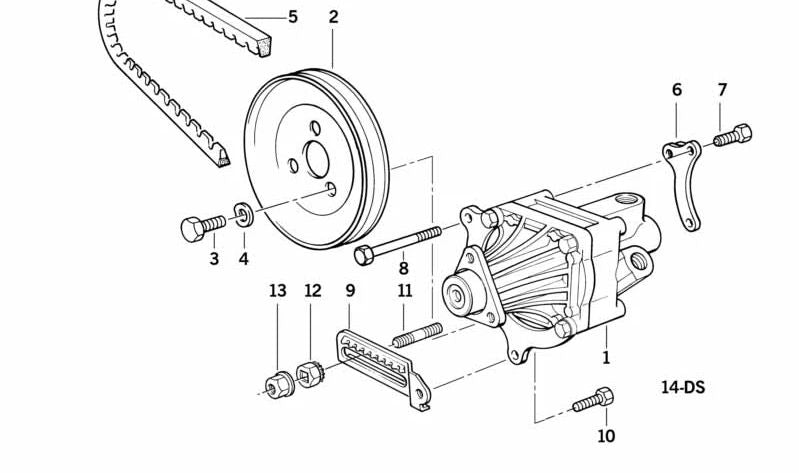 5
2
6
7
3
4
8
13
12
9
11
1
14-DS
10