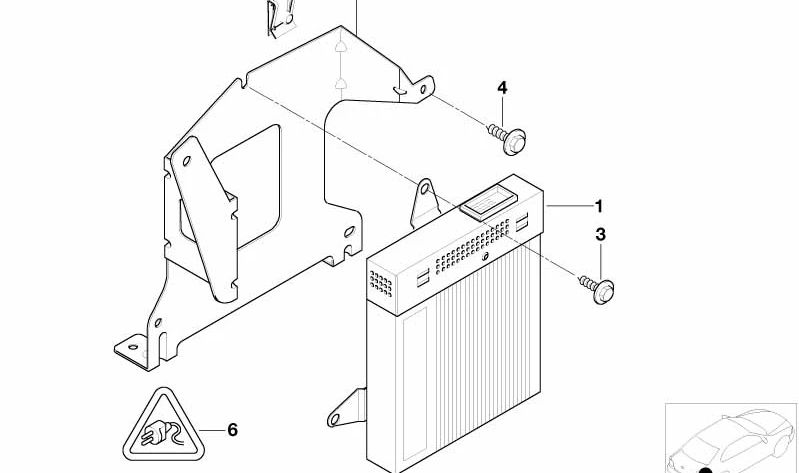 4
1
3
6