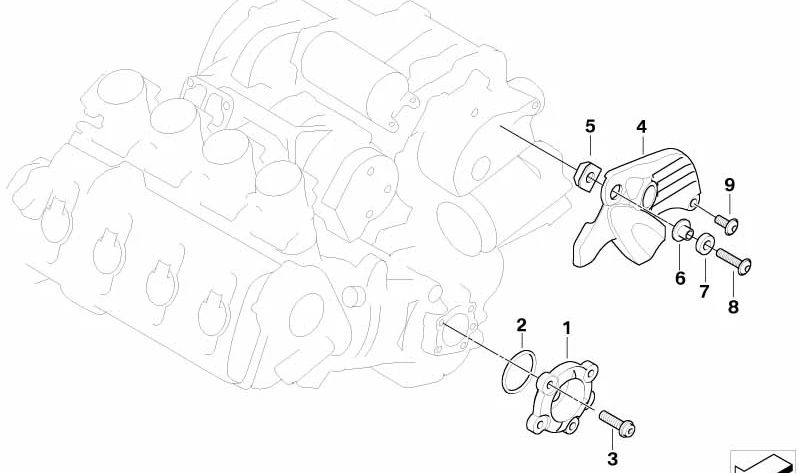 5
4
9
6
7
8
2
1
3