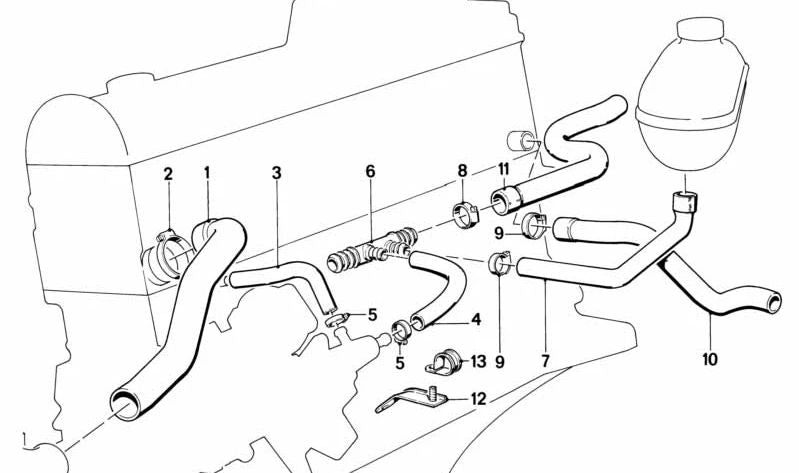 2
1
3
6
8
11
9
5
4
5
13
9
7
10
12