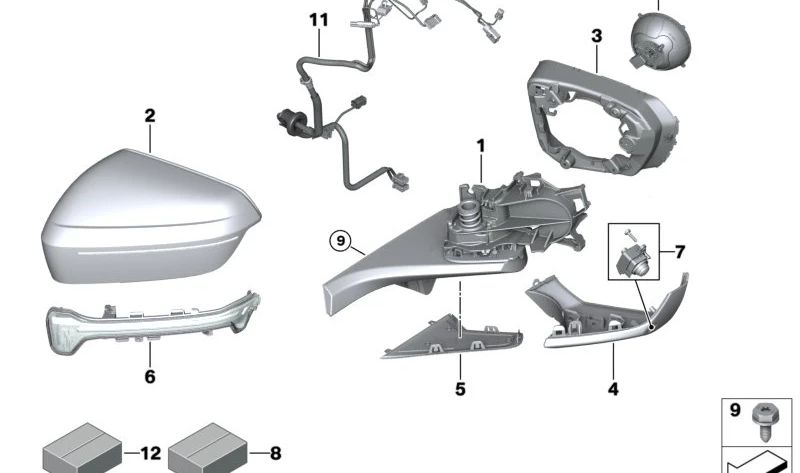 11
3
2
1
9
7
6
5
4
9
12
8