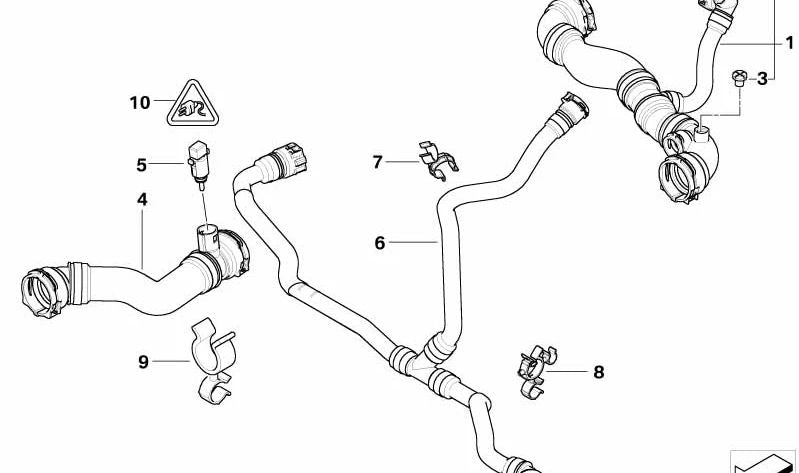 1
3
10
5
7
4
6
9
8