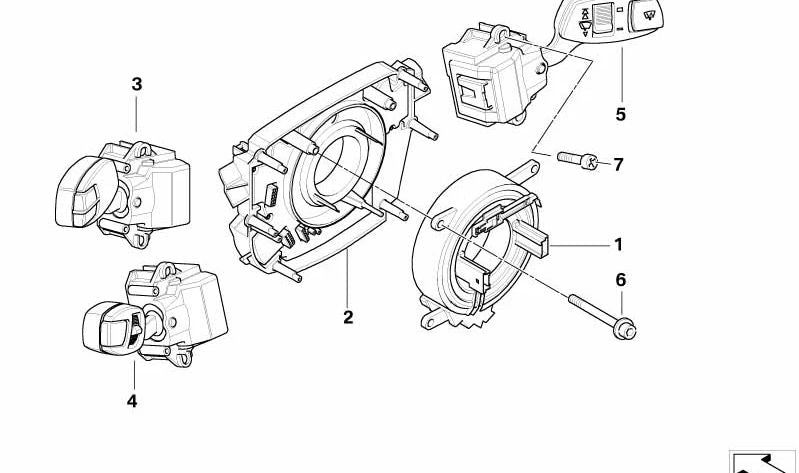 3
5
7
1
6
2
4