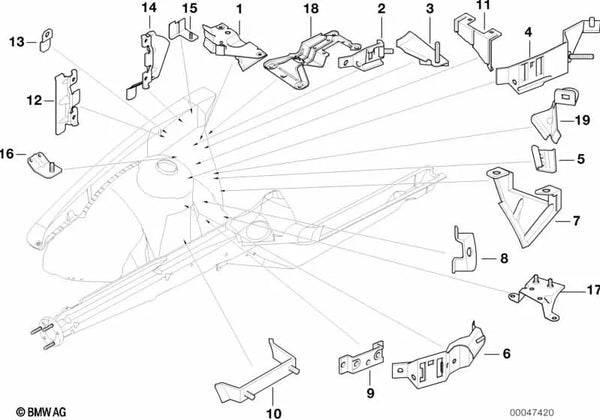 14
15
1
18
2
3
11
4
13
12
19
16
5
7
8
17
6
9
10
© BMW AG
00047420