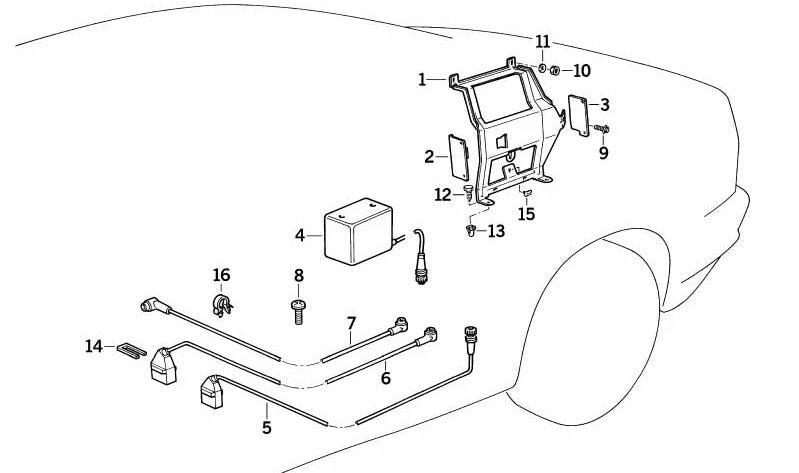 11
1
10
3
9
2
12
15
13
4
16
8
7
14
6
5