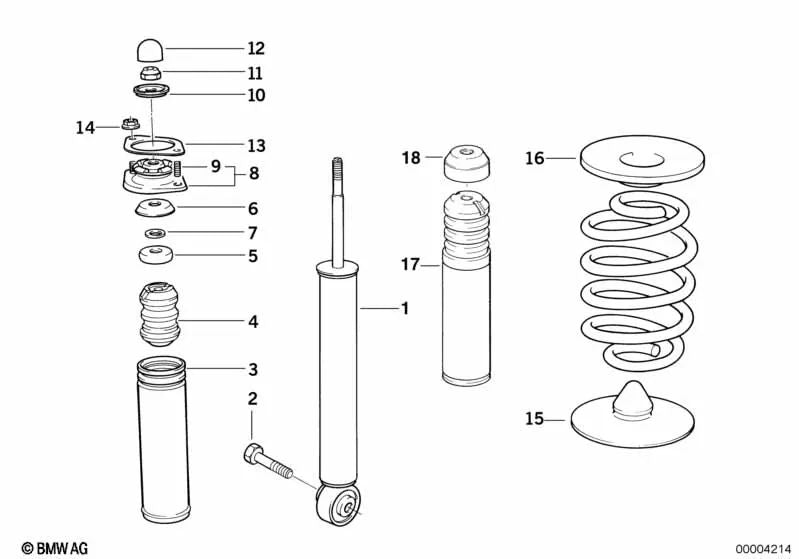 12
11
10
14
13
9
8
6
7
5
4
3
2
1
18
17
16
15
© BMW AG
00004214