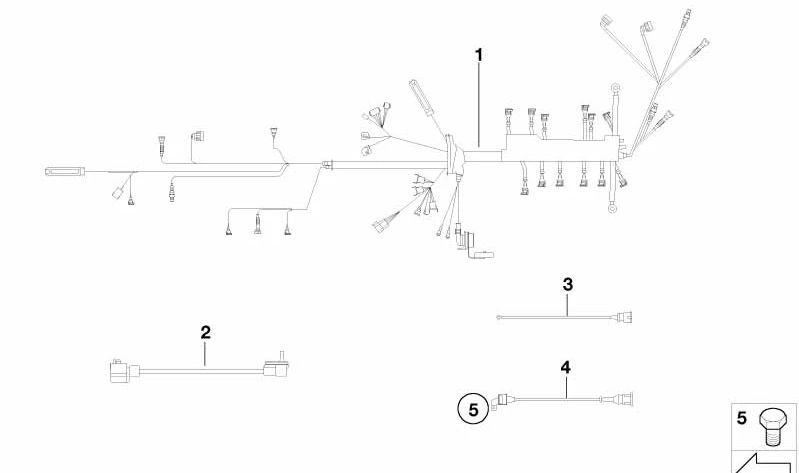 1

3

2

4

5

5