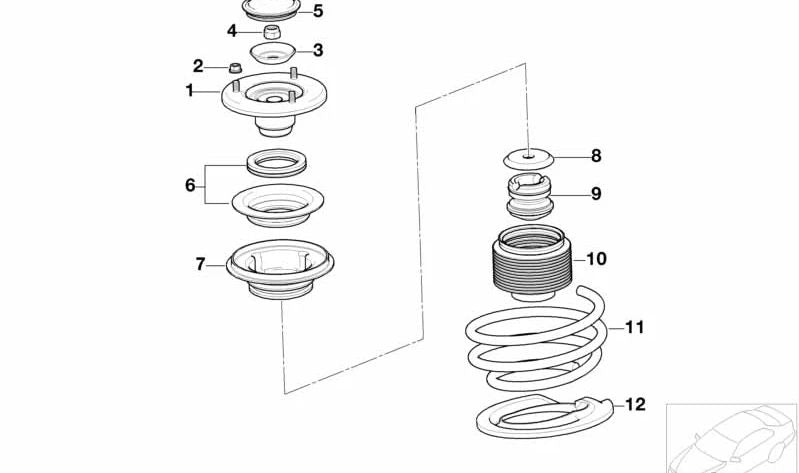 5
4
3
2
1
6
7
8
9
10
11
12