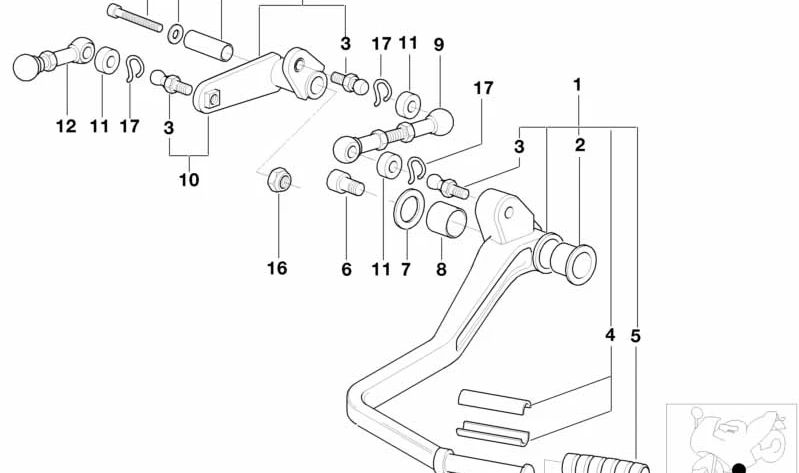 3
17
11
9
12
11
17
3
10
17
1
3
2
16
6
11
7
8
4
5