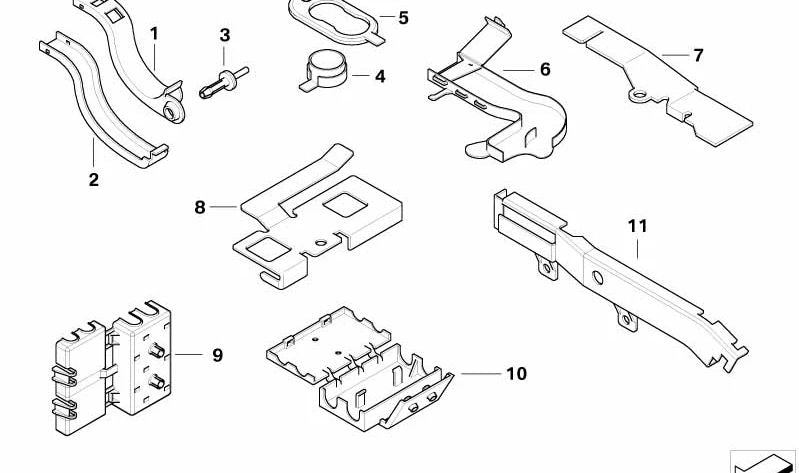 1
3
5
4
6
7
2
8
11
9
10