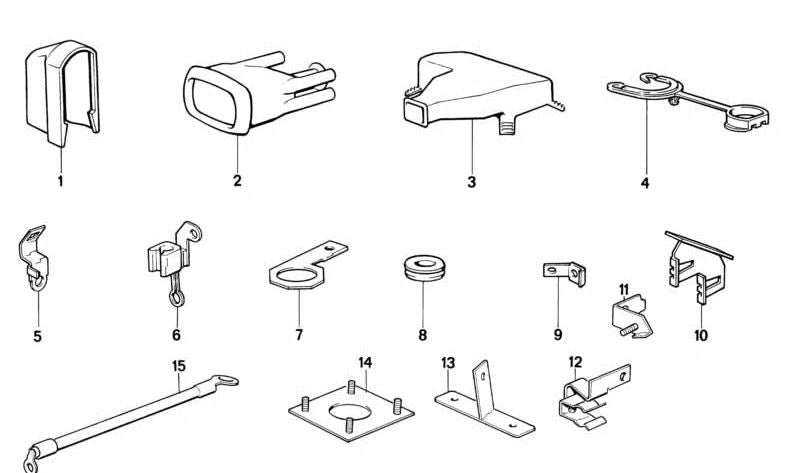 1
2
3
4
5
6
7
8
9
11
10
15
14
13
12