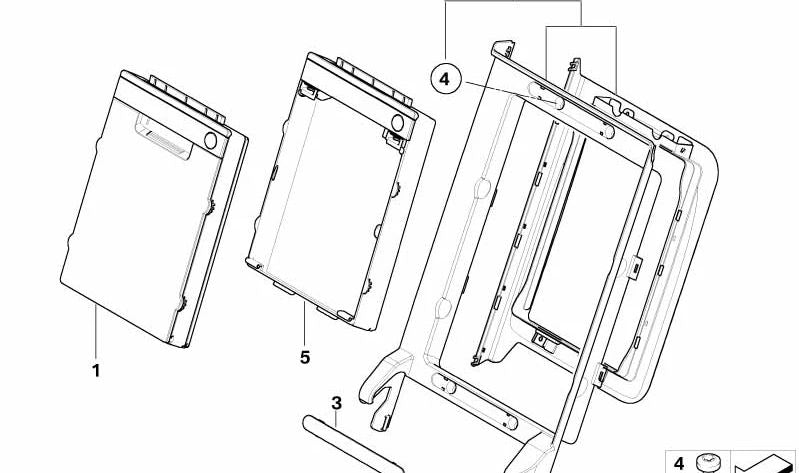 4
1
5
3
4