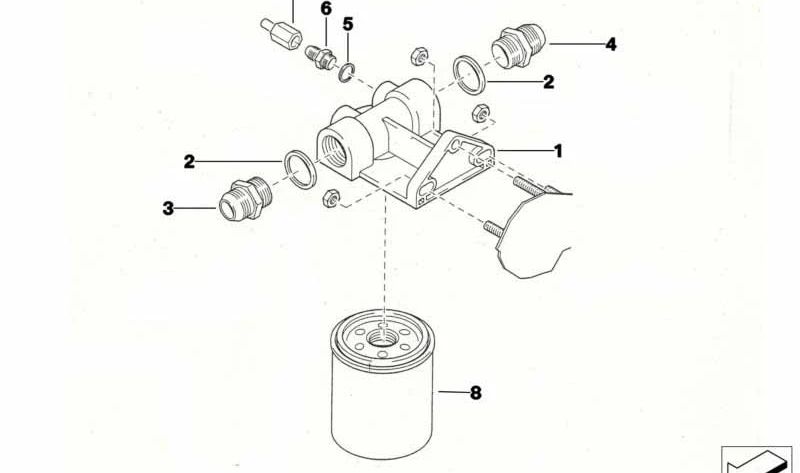 6
5
4
2
1
2
3
8