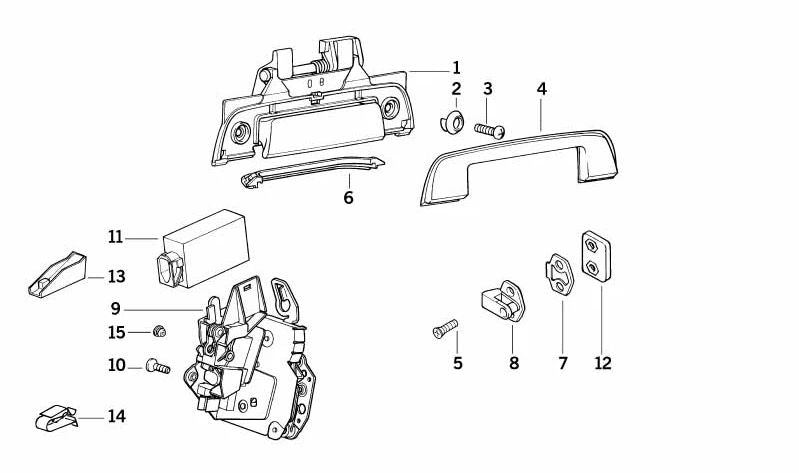 1
2
3
4
6
11
13
9
15
10
14
5
8
7
12