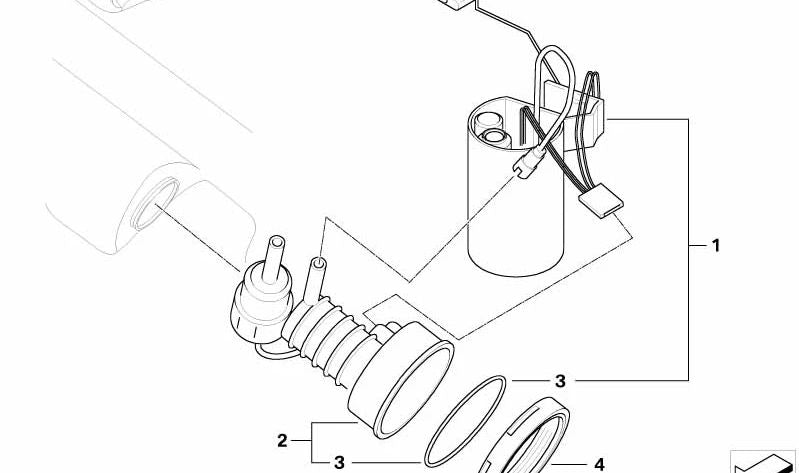 1
3
2
3
4