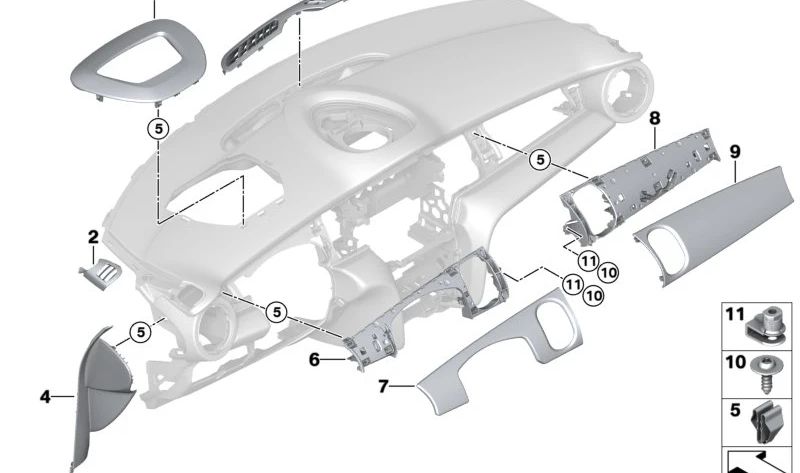 5
8
9
5
2
11
10
11
10
5
5
6
7
4
11
10
5