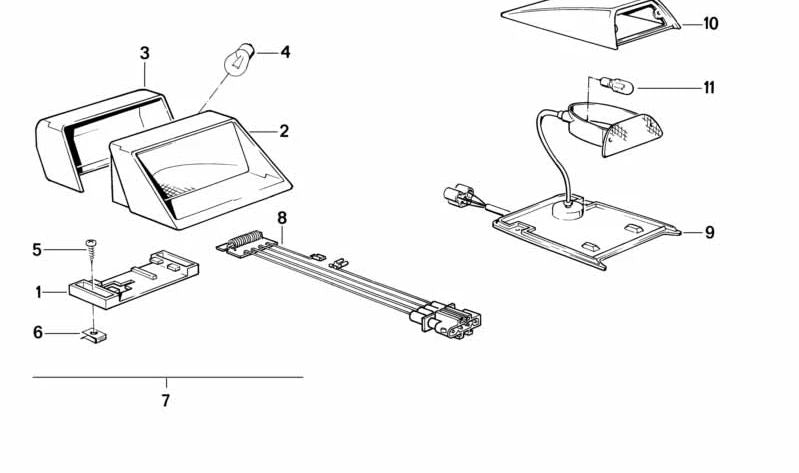 10
3
4
11
2
8
9
5
1
6
7