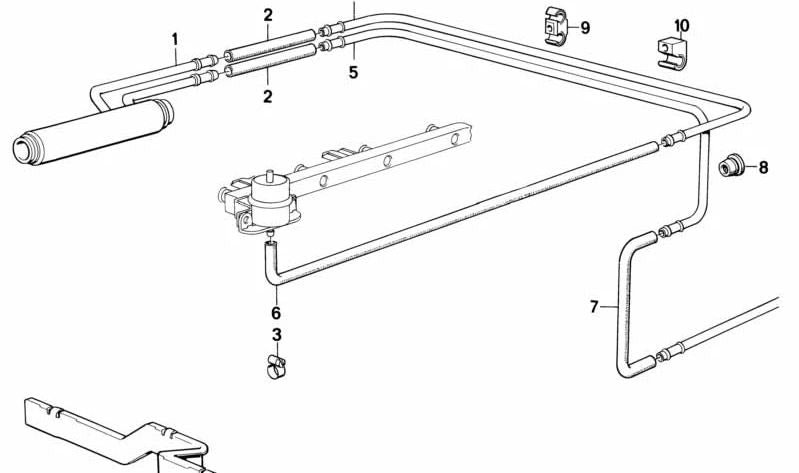 1
2
2
5
9
10
8
6
3
7