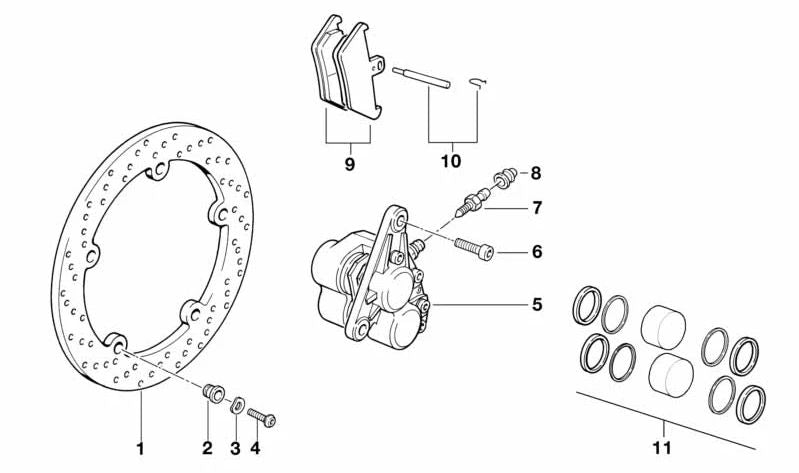 9
10
8
7
6
5
1
2
3
4
11