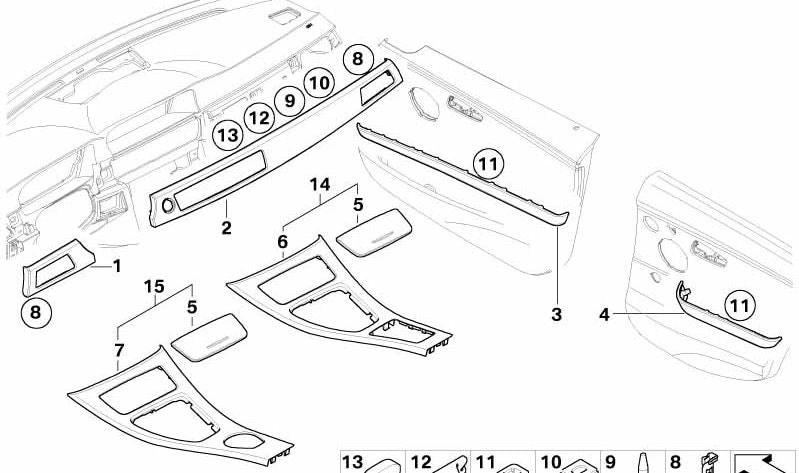 8
10
9
12
13
11
14
5
2
6
1
8
15
5
7
3
4
11
13
12
11
10
9
8