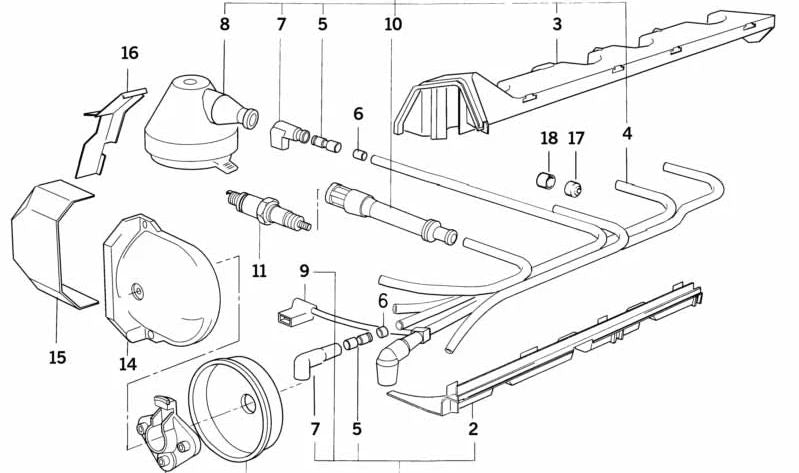 8
7
5
10
3
16
6
18
17
4
11
9
6
15
14
7
5
2