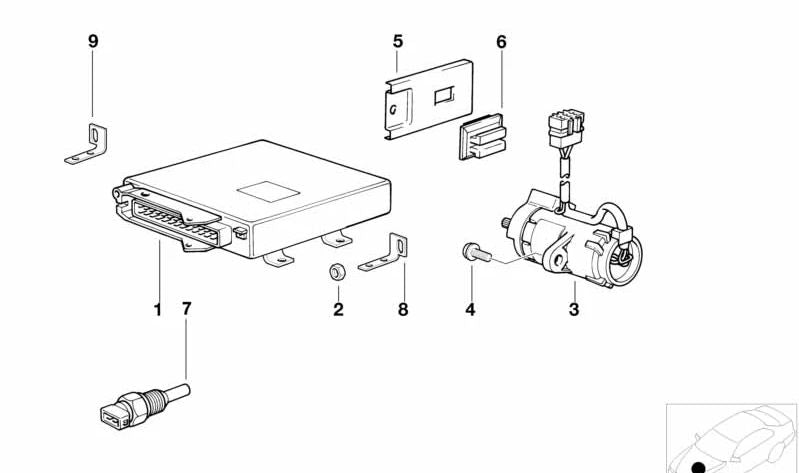 9
5
6
1
7
2
8
4
3