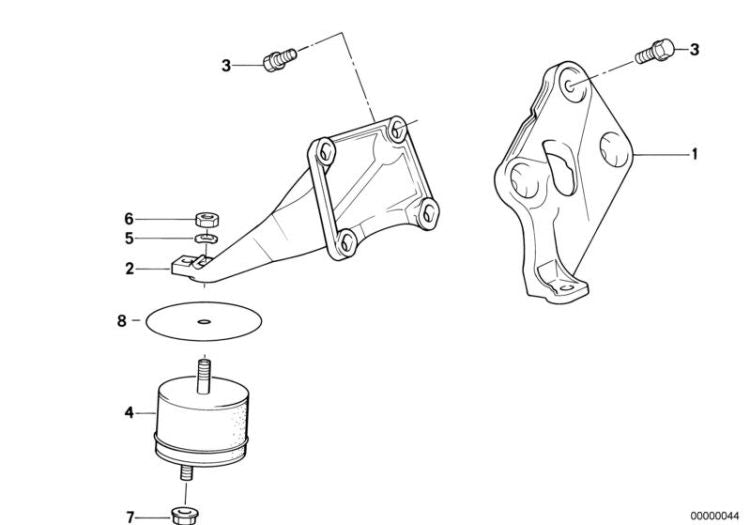 3
3
1
6
5
2
8
4
7
00000044