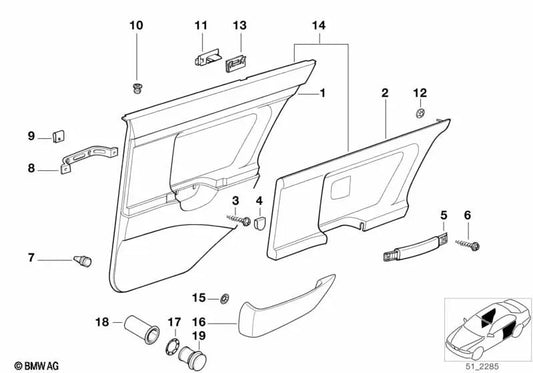 10
11
13
14
1
2
12
9
8
3
4
5
6
7
15
18
17
16
19
© BMW AG
51_2285