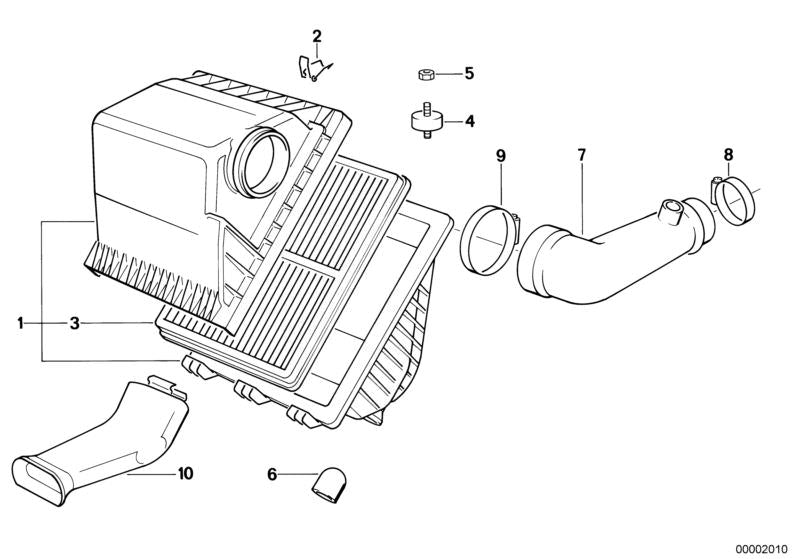 2
5
4
9
7
8
1
3
10
6
00002010