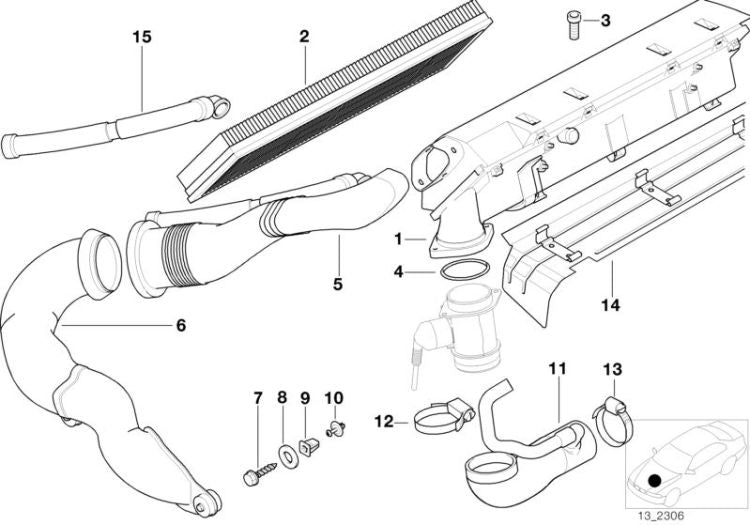 15
2
3
1
4
5
14
6
7
8
9
10
12
11
13
13_2306