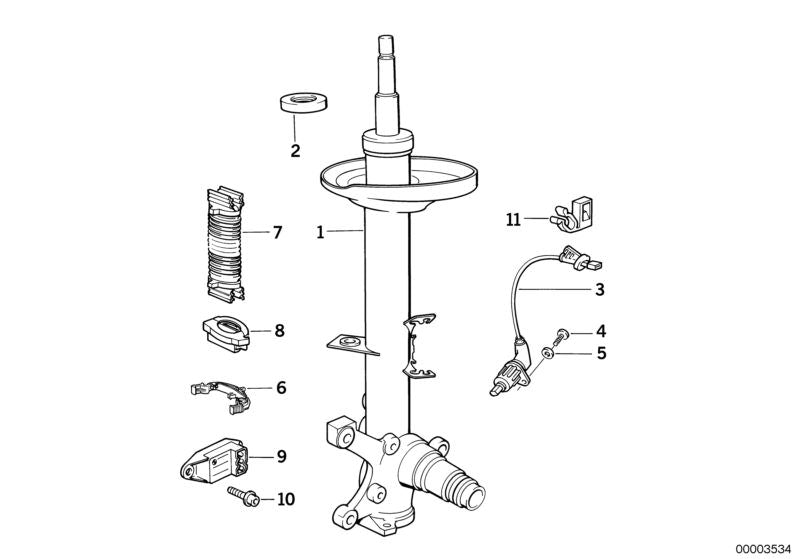 2
7
1
11
3
8
4
5
6
9
10
00003534