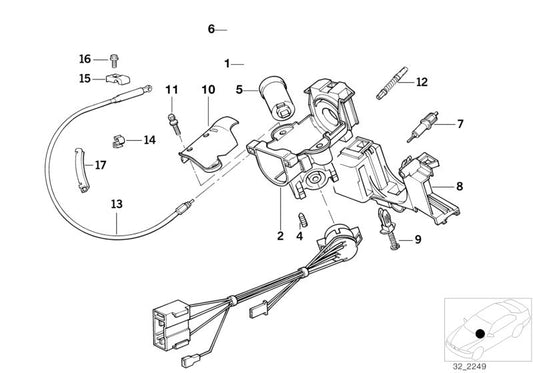 6
16
1
15
11
10
5
12
7
14
17
8
13
2
4
9
32_2249