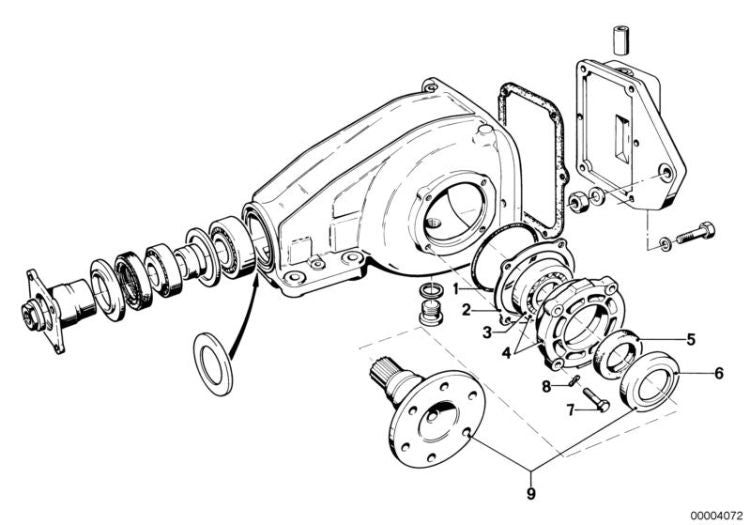 1
2
3
4
5
6
8
7
9
00004072