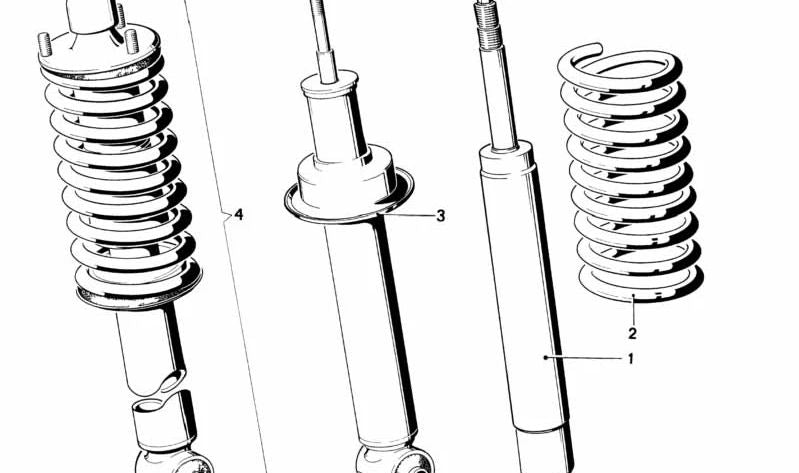 4
3
2
1