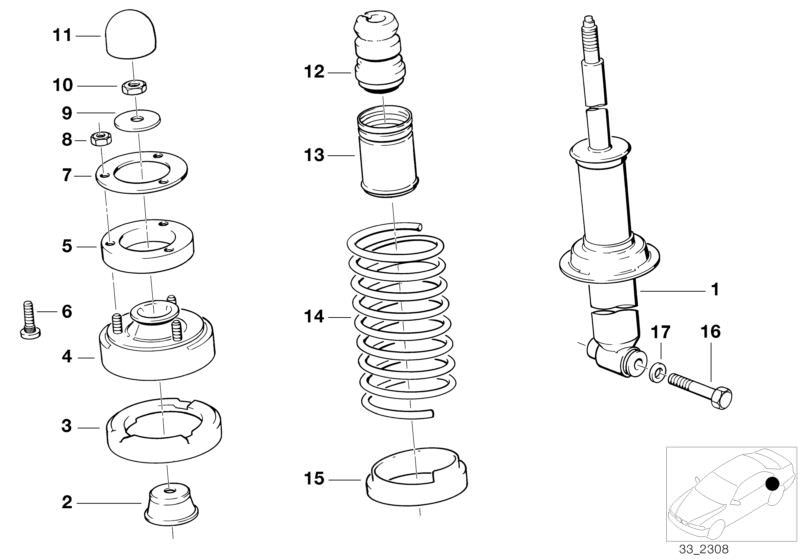 11
10
9
8
7
5
6
4
3
2
12
13
14
15
1
17
16
33_2308