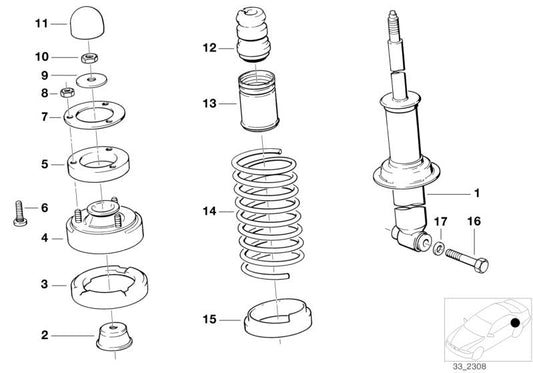 11
10
9
8
7
5
6
4
3
2
12
13
14
15
1
17
16
33_2308