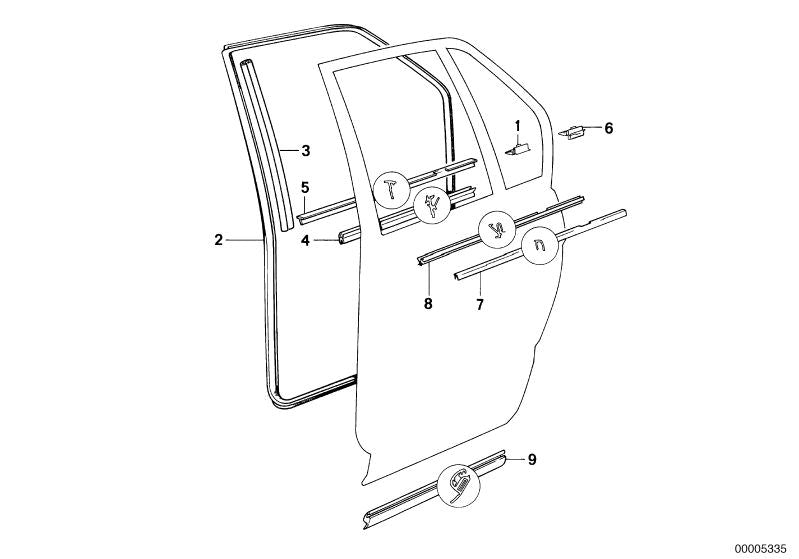 1
6
3
5
2
4
8
7
9
00005335