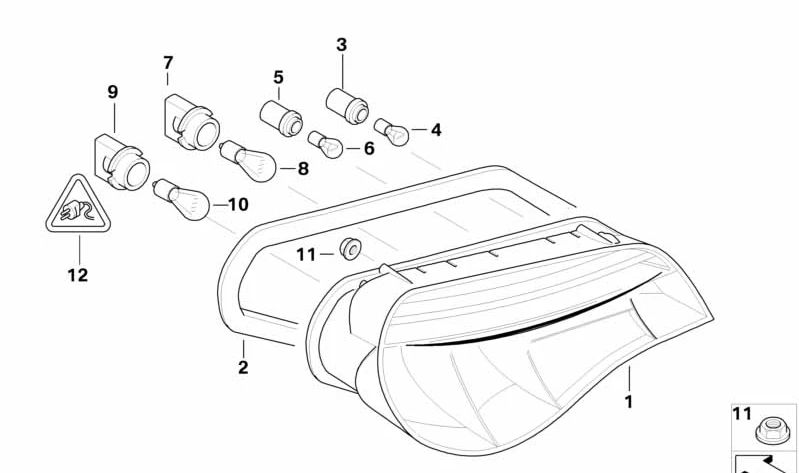 3
7
5
9
4
6
8
10
11
12
2
1
11