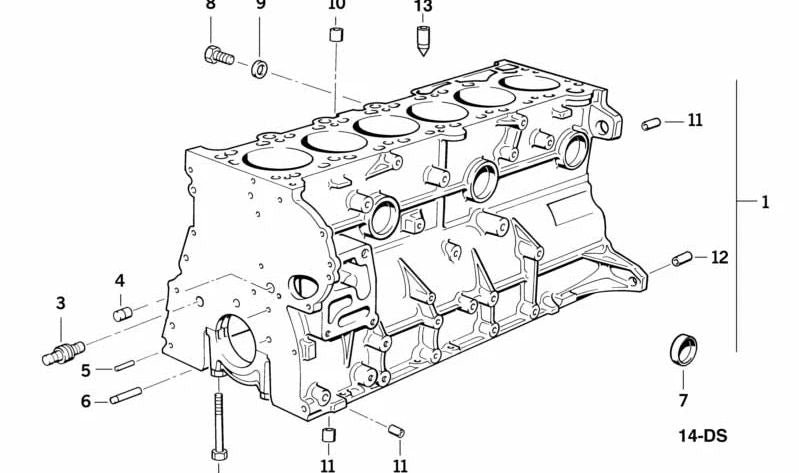 8
9
10
13
11
1
12
4
3
5
6
7
14-DS
11
11