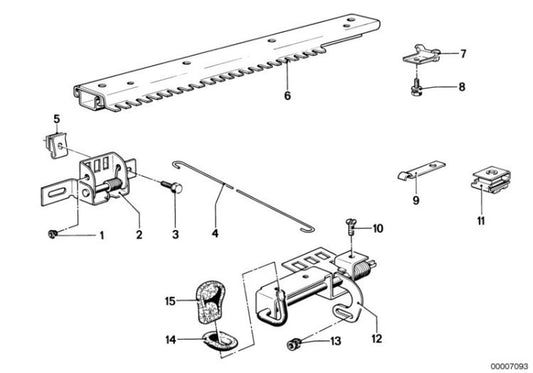 7
8
6
5
9
11
1
2
3
4
10
15
14
13
12
00007093