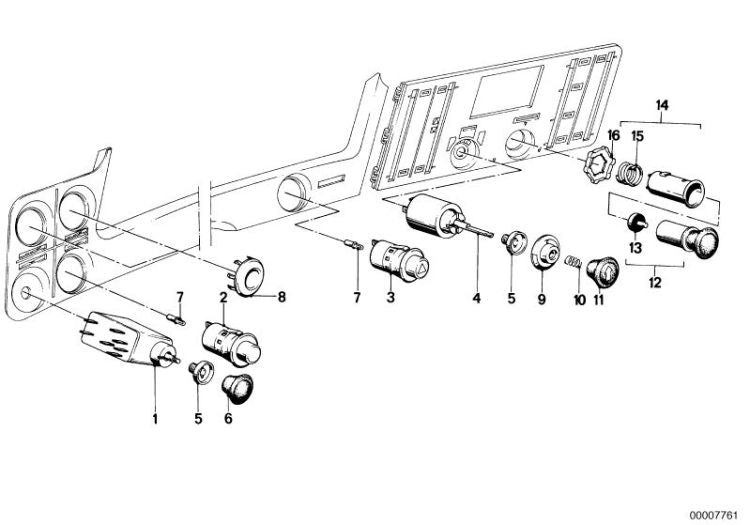 14
16
15
13
12
7
2
8
7
3
4
5
9
10
11
1
5
6
00007761