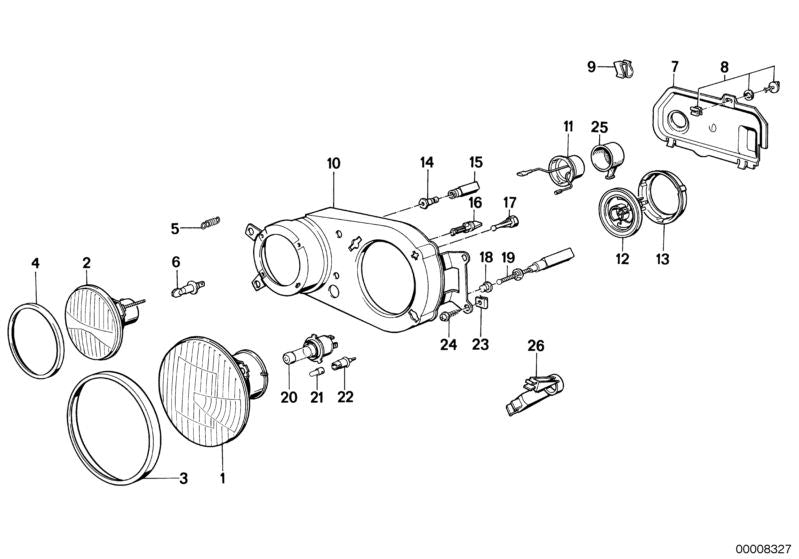 9
7
8
11
25
10
14
15
16
17
5
4
2
6
18
19
12
13
24
23
26
20
21
22
3
1
00008327