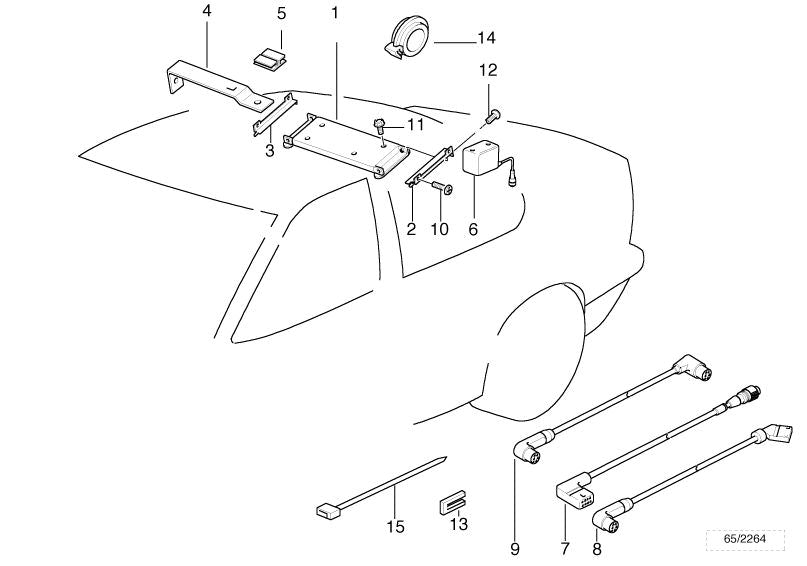 4
5
1
14
12
11
3
2
10
6
15
13
9
7
8
65/2264