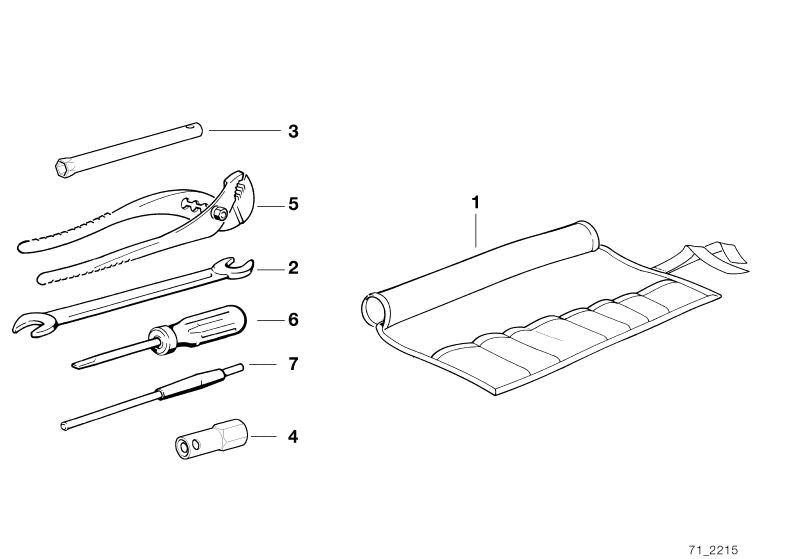 3
5
2
6
7
4
1
71_2215