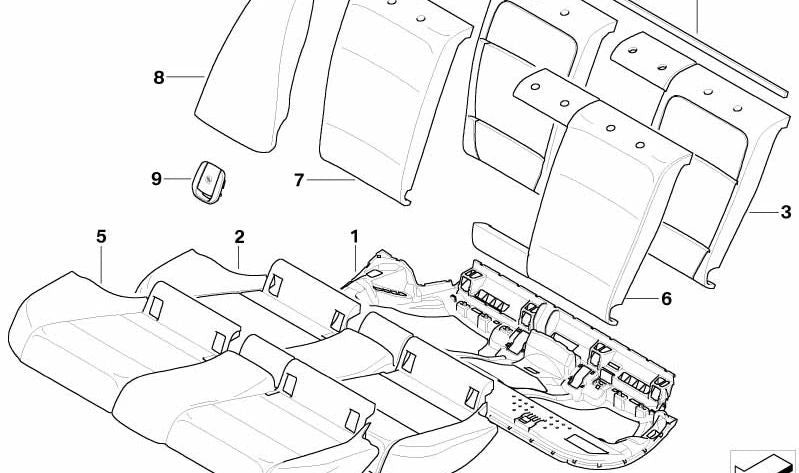 8
9
7
3
5
2
1
6